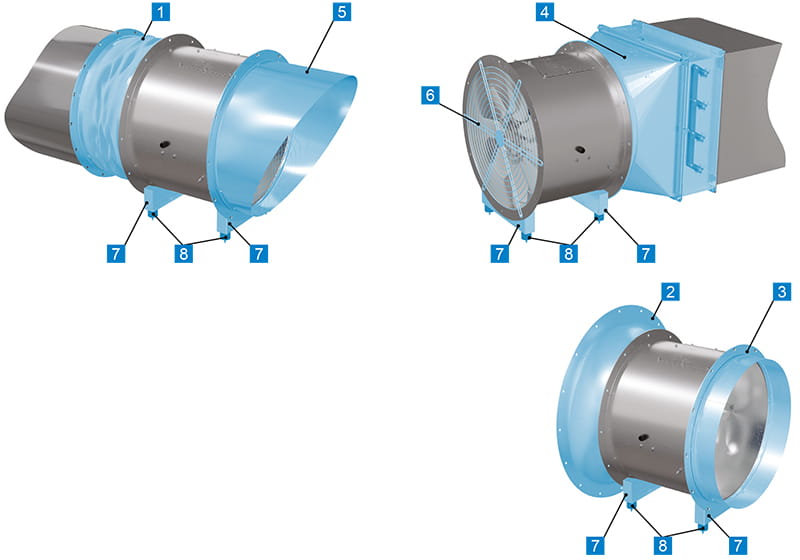 1
5
7
8
7
4
6
7
8
7
2
3
7
8
7